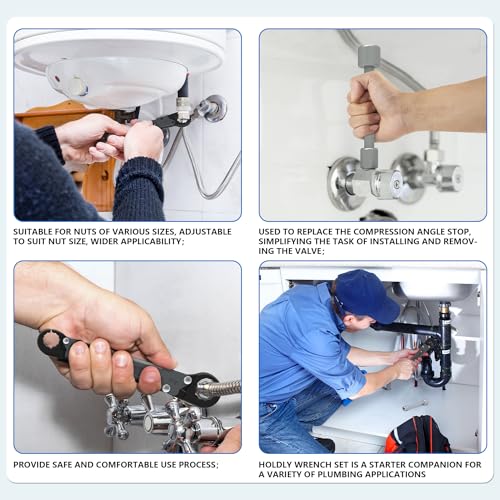 SUITABLE FOR NUTS OF VARIOUS SIZES, ADJUSTABLE TO SUIT NUT SIZE, WIDER APPLICABILITY;

USED TO REPLACE THE COMPRESSION ANGLE STOP, SIMPLIFYING THE TASK OF INSTALLING AND REMOVING THE VALVE;

PROVIDE SAFE AND COMFORTABLE USE PROCESS;

HOLDLY WRENCH SET IS A STARTER COMPANION FOR A VARIETY OF PLUMBING APPLICATIONS