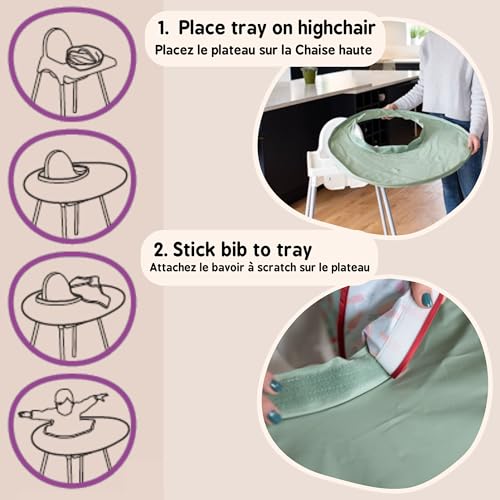 1. Place tray on highchair
Placez le plateau sur la Chaise haute

2. Stick bib to tray
Attachez le bavoir à scratch sur le plateau