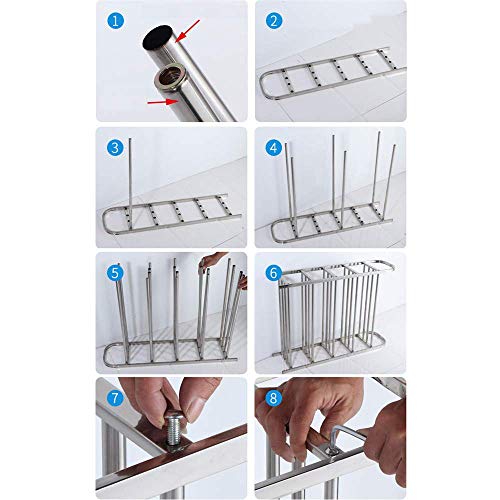 1
2
3
4
5
6
7
8