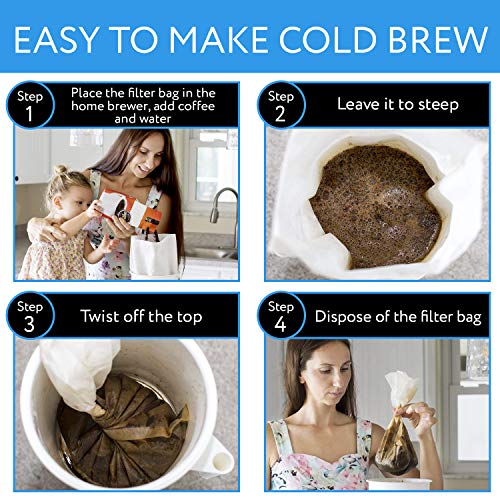 EASY TO MAKE COLD BREW

Step 1
Place the filter bag in the home brewer, add coffee and water

Step 2
Leave it to steep

Step 3
Twist off the top

Step 4
Dispose of the filter bag