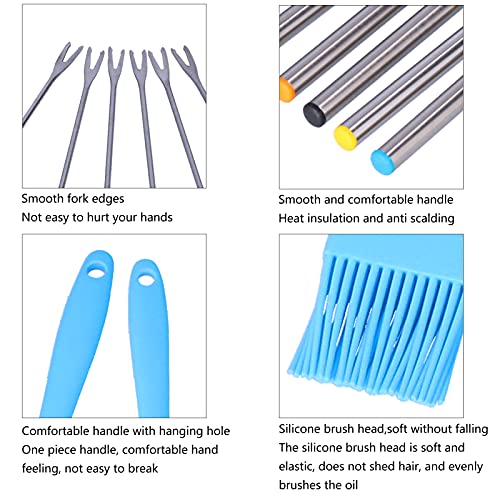 Smooth fork edges
Not easy to hurt your hands

Smooth and comfortable handle
Heat insulation and anti scalding

Comfortable handle with hanging hole
One piece handle, comfortable hand feeling, not easy to break

Silicone brush head,soft without falling
The silicone brush head is soft and elastic, does not shed hair, and evenly brushes the oil