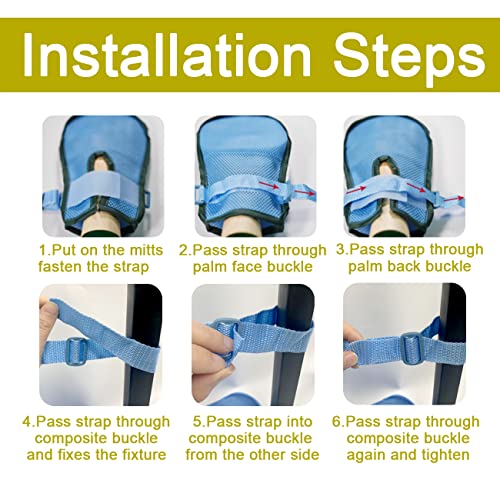 Installation Steps

1.Put on the mitts fasten the strap

2.Pass strap through palm face buckle

3.Pass strap through palm back buckle

4.Pass strap through composite buckle and fixes the fixture

5.Pass strap into composite buckle from the other side

6.Pass strap through composite buckle again and tighten