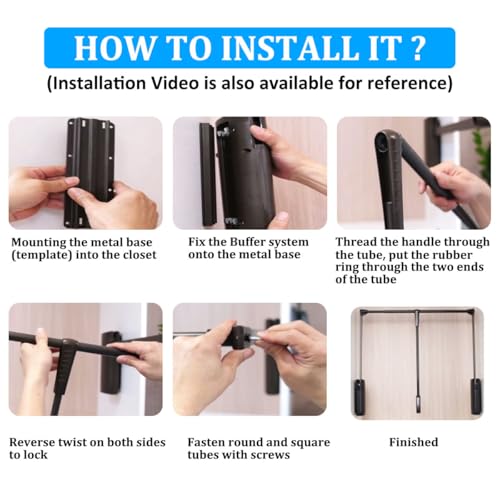 HOW TO INSTALL IT ?

(Installation Video is also available for reference)

Mounting the metal base (template) into the closet

Fix the Buffer system onto the metal base

Thread the handle through the tube, put the rubber ring through the two ends of the tube

Reverse twist on both sides to lock

Fasten round and square tubes with screws

Finished