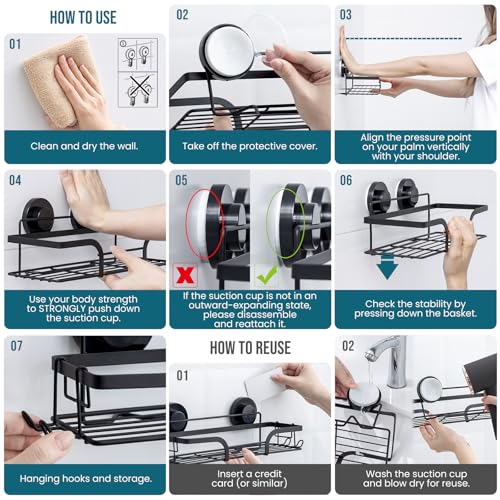 HOW TO USE

01

Clean and dry the wall.

02

Take off the protective cover.

03

Align the pressure point on your palm vertically with your shoulder.

04

Use your body strength to STRONGLY push down the suction cup.

05

If the suction cup is not in an outward-expanding state, please disassemble and reattach it.

06

Check the stability by pressing down the basket.

07

Hanging hooks and storage.

HOW TO REUSE

01

Insert a credit card (or similar)

02

Wash the suction cup and blow dry for reuse.