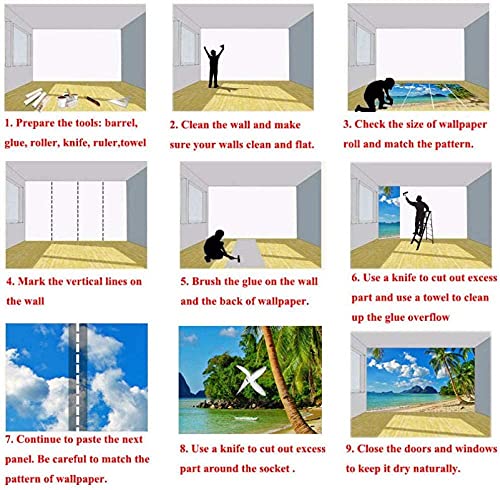 1. Prepare the tools: barrel, glue, roller, knife, ruler,towel

2. Clean the wall and make sure your walls clean and flat.

3. Check the size of wallpaper roll and match the pattern.

4. Mark the vertical lines on the wall

5. Brush the glue on the wall and the back of wallpaper.

6. Use a knife to cut out excess part and use a towel to clean up the glue overflow

7. Continue to paste the next panel. Be careful to match the pattern of wallpaper.

8. Use a knife to cut out excess part around the socket .

9. Close the doors and windows to keep it dry naturally.