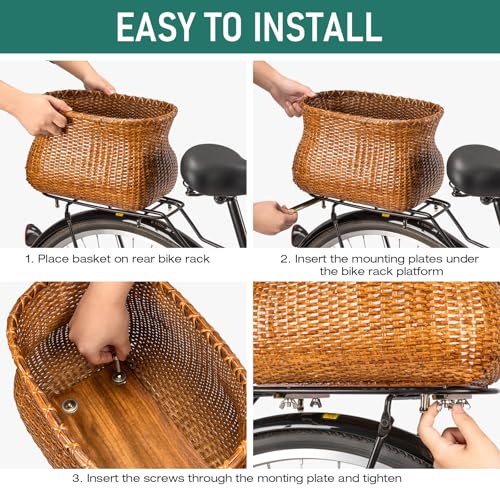 EASY TO INSTALL

1. Place basket on rear bike rack

2. Insert the mounting plates under the bike rack platform

3. Insert the screws through the monting plate and tighten