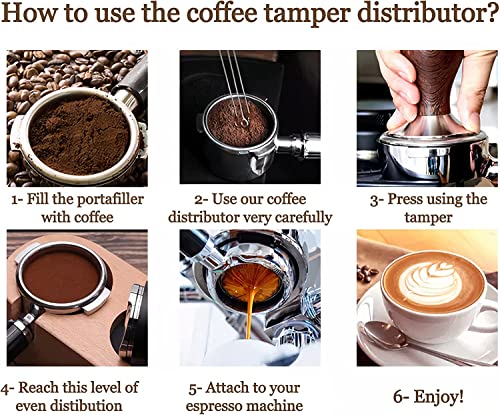 How to use the coffee tamper distributor?

1- Fill the portafiller with coffee

2- Use our coffee distributor very carefully

3- Press using the tamper

4- Reach this level of even distibution

5- Attach to your espresso machine

6- Enjoy!