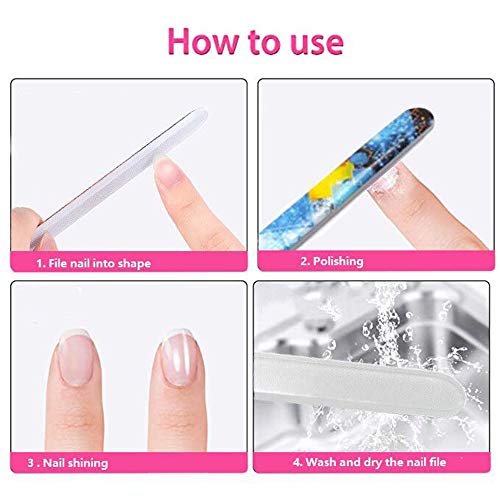 How to use

1. File nail into shape

2. Polishing

3 . Nail shining

4. Wash and dry the nail file