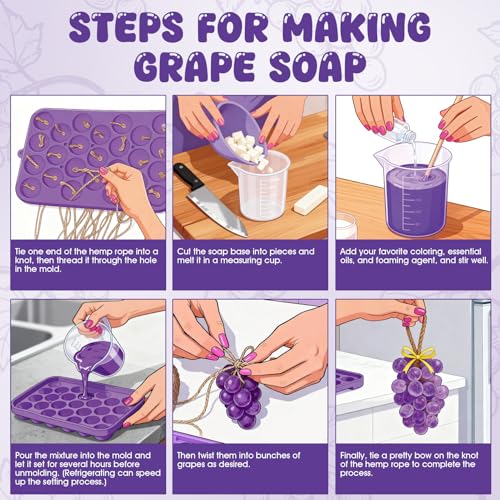 STEPS FOR MAKING GRAPE SOAP

Tie one end of the hemp rope into a knot, then thread it through the hole in the mold.

Cut the soap base into pieces and melt it in a measuring cup.

Add your favorite coloring, essential oils, and foaming agent, and stir well.

Pour the mixture into the mold and let it set for several hours before unmolding. (Refrigerating can speed up the setting process.)

Then twist them into bunches of grapes as desired.

Finally, tie a pretty bow on the knot of the hemp rope to complete the process.