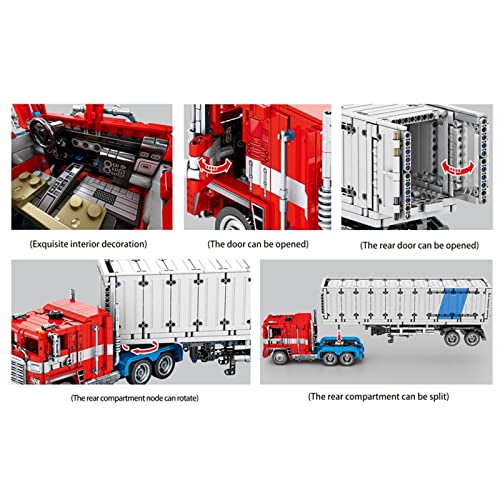 (Exquisite interior decoration)

(The door can be opened)

(The rear door can be opened)

(The rear compartment node can rotate)

(The rear compartment can be split)