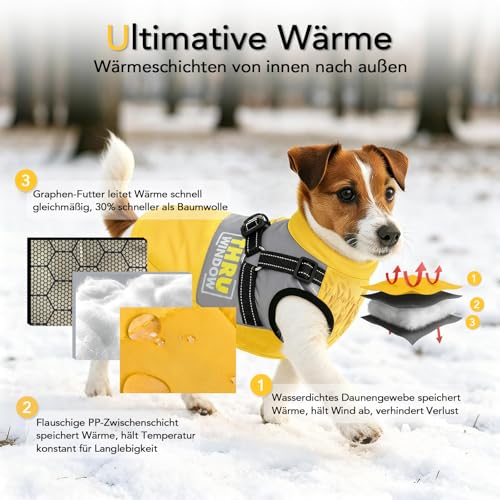 Ultimative Wärme
Wärmeschichten von innen nach außen

3
Graphen-Futter leitet Wärme schnell gleichmäßig, 30% schneller als Baumwolle

THRU WINDOW

1
2
3

1
Wasserdichtes Daunengewebe speichert Wärme, hält Wind ab, verhindert Verlust

2
Flauschige PP-Zwischenschicht speichert Wärme, hält Temperatur konstant für Langlebigkeit