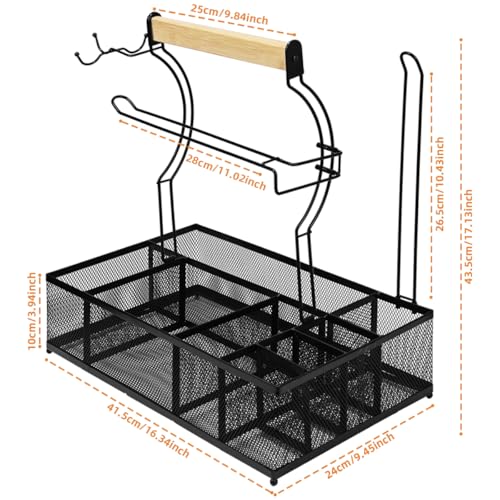 25cm/9.84inch

28cm/11.02inch

26.5cm/10.43inch

43.5cm/17.13inch

10cm/3.94inch

41.5cm/16.34inch

24cm/9.45inch