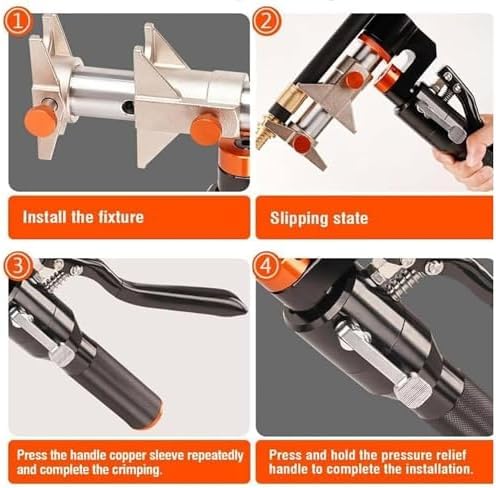 1

Install the fixture

2

Slipping state

3

Press the handle copper sleeve repeatedly and complete the crimping.

4

Press and hold the pressure relief handle to complete the installation.