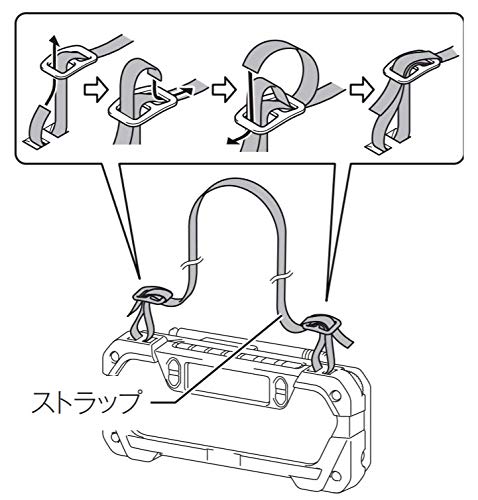 ストラップ