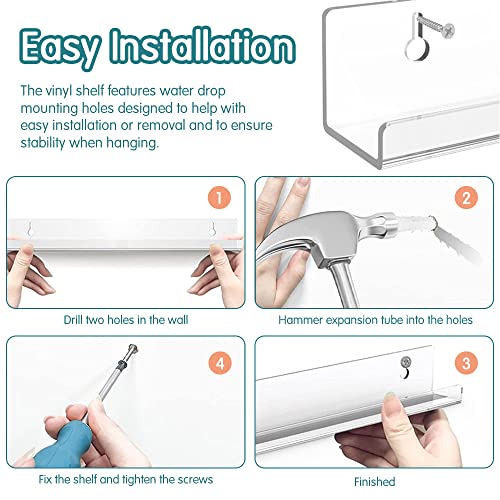 Easy Installation

The vinyl shelf features water drop mounting holes designed to help with easy installation or removal and to ensure stability when hanging.

1

Drill two holes in the wall

2

Hammer expansion tube into the holes

4

Fix the shelf and tighten the screws

3

Finished