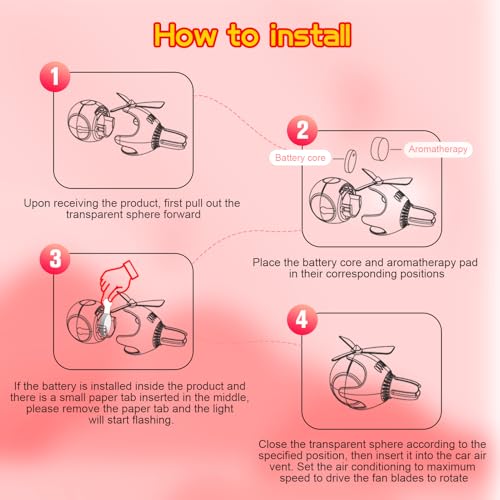 How to install

1

Upon receiving the product, first pull out the transparent sphere forward

2

Battery core

Aromatherapy

Place the battery core and aromatherapy pad in their corresponding positions

3

If the battery is installed inside the product and there is a small paper tab inserted in the middle, please remove the paper tab and the light will start flashing.

4

Close the transparent sphere according to the specified position, then insert it into the car air vent. Set the air conditioning to maximum speed to drive the fan blades to rotate