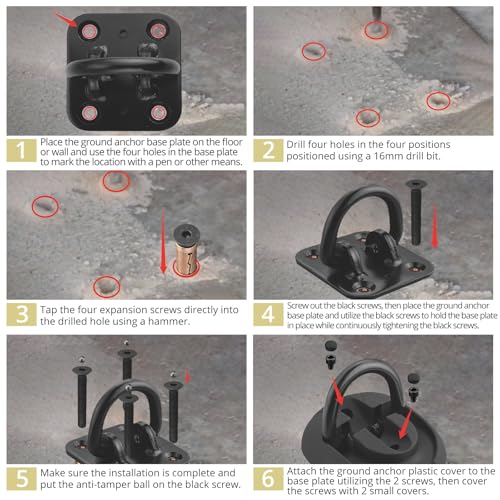 1 Place the ground anchor base plate on the floor or wall and use the four holes in the base plate to mark the location with a pen or other means.

2 Drill four holes in the four positions positioned using a 16mm drill bit.

3 Tap the four expansion screws directly into the drilled hole using a hammer.

4 Screw out the black screws, then place the ground anchor base plate and utilize the black screws to hold the base plate in place while continuously tightening the black screws.

5 Make sure the installation is complete and put the anti-tamper ball on the black screw.

6 Attach the ground anchor plastic cover to the base plate utilizing the 2 screws, then cover the screws with 2 small covers.