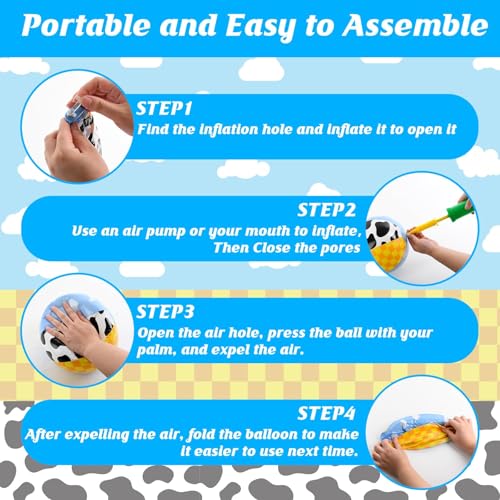 Portable and Easy to Assemble

STEP1
Find the inflation hole and inflate it to open it

STEP2
Use an air pump or your mouth to inflate, Then Close the pores

STEP3
Open the air hole, press the ball with your palm, and expel the air.

STEP4
After expelling the air, fold the balloon to make it easier to use next time.