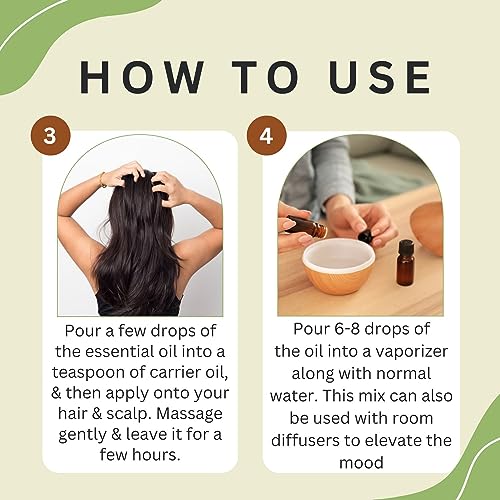 HOW TO USE

3

Pour a few drops of the essential oil into a teaspoon of carrier oil, & then apply onto your hair & scalp. Massage gently & leave it for a few hours.

4

Pour 6-8 drops of the oil into a vaporizer along with normal water. This mix can also be used with room diffusers to elevate the mood