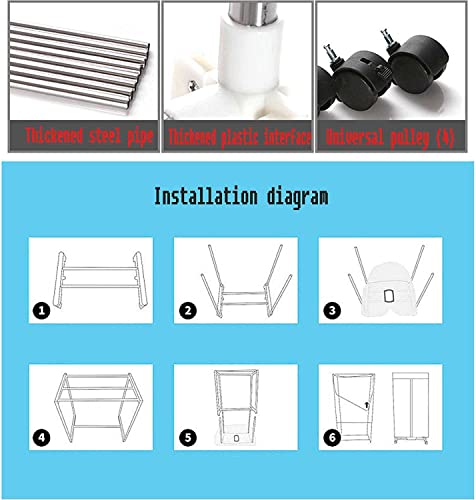 Thickened steel pipe

Thickened plastic interface

Universal pulley (4)

Installation diagram

1

2

3

4

5

6