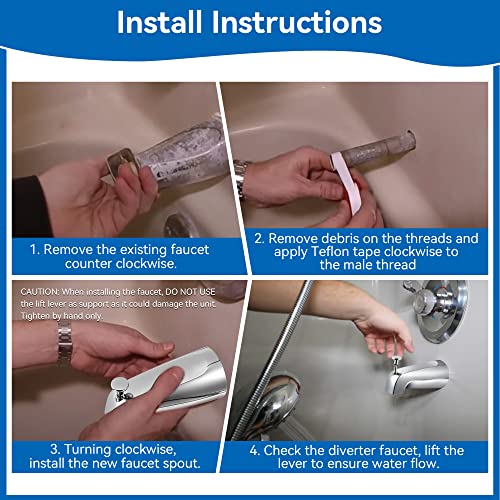 Install Instructions

1. Remove the existing faucet counter clockwise.

2. Remove debris on the threads and apply Teflon tape clockwise to the male thread

CAUTION: When installing the faucet, DO NOT USE the lift lever as support as it could damage the unit. Tighten by hand only.

3. Turning clockwise, install the new faucet spout.

4. Check the diverter faucet, lift the lever to ensure water flow.