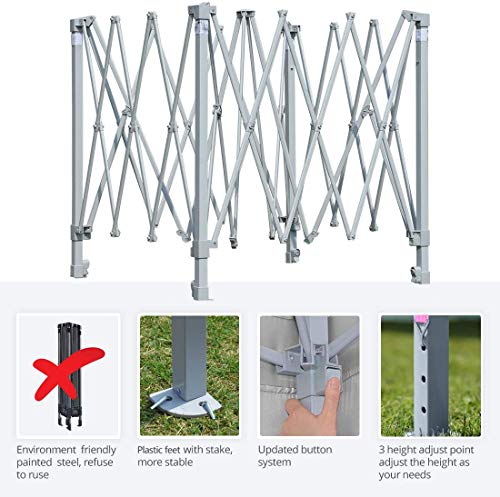 Environment friendly painted steel, refuse to ruse

Plastic feet with stake, more stable

Updated button system

3 height adjust point adjust the height as your needs