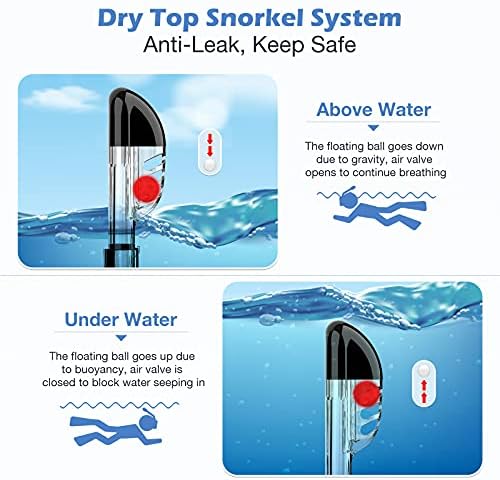 Dry Top Snorkel System
Anti-Leak, Keep Safe

Above Water

The floating ball goes down due to gravity, air valve opens to continue breathing

Under Water

The floating ball goes up due to buoyancy, air valve is closed to block water seeping in