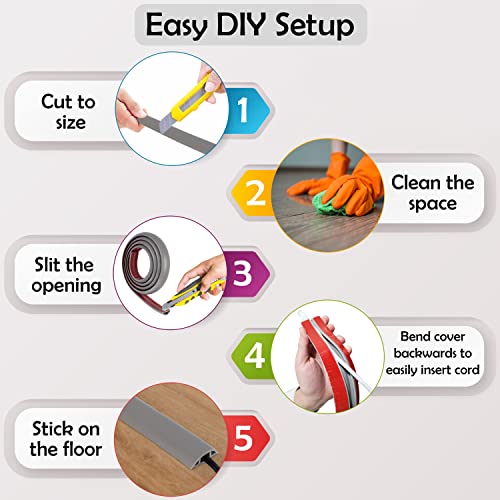 Easy DIY Setup

Cut to size

1

2

Clean the space

Slit the opening

3

4

Bend cover backwards to easily insert cord

Stick on the floor

5