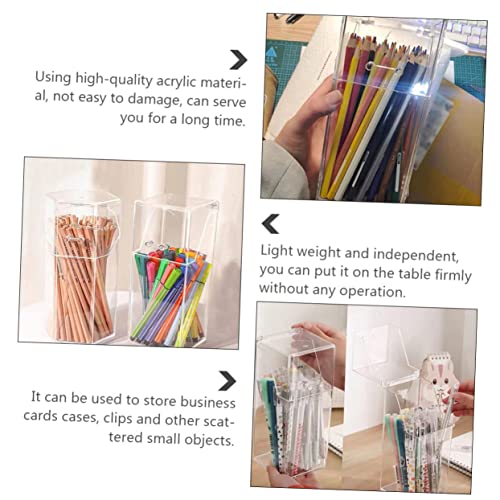 Using high-quality acrylic material, not easy to damage, can serve you for a long time.

Light weight and independent, you can put it on the table firmly without any operation.

It can be used to store business cards cases, clips and other scattered small objects.