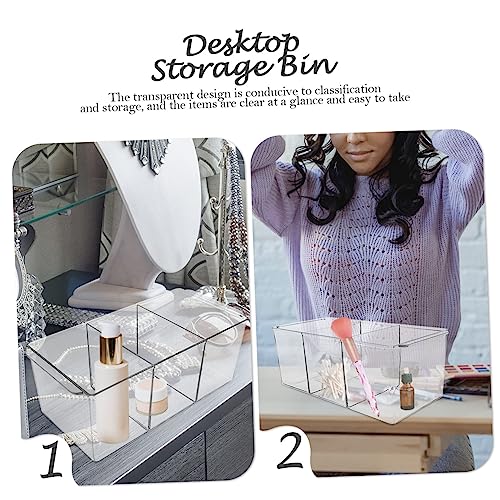 Desktop Storage Bin

The transparent design is conducive to classification and storage, and the items are clear at a glance and easy to take

1

2