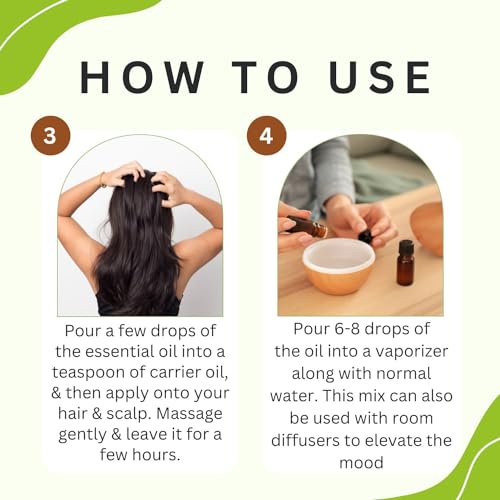 HOW TO USE

3

Pour a few drops of the essential oil into a teaspoon of carrier oil, & then apply onto your hair & scalp. Massage gently & leave it for a few hours.

4

Pour 6-8 drops of the oil into a vaporizer along with normal water. This mix can also be used with room diffusers to elevate the mood