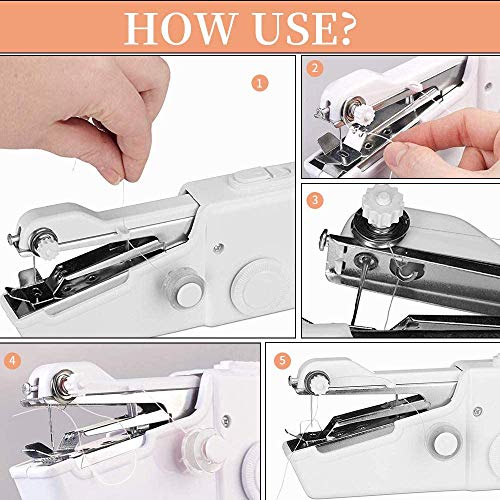 HOW USE?

1

2

3

4

5