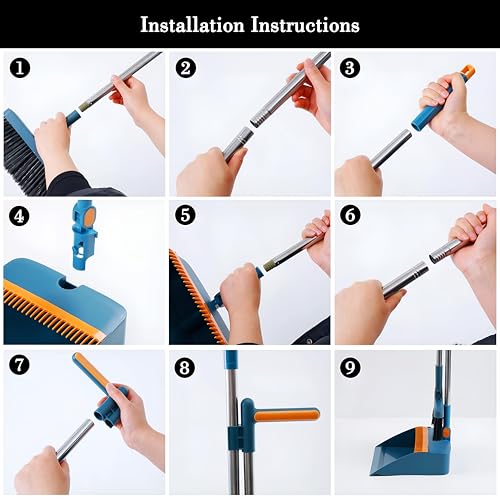 Installation Instructions

1

2

3

4

5

6

7

8

9