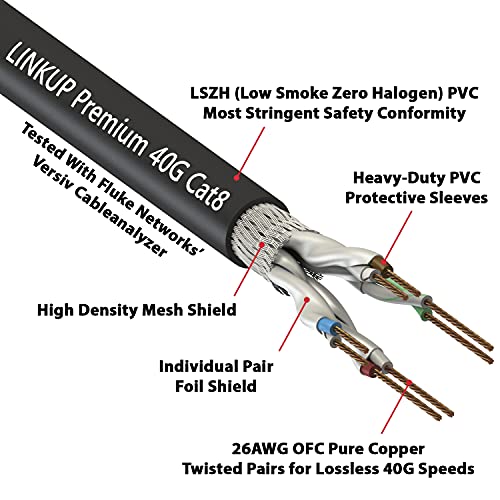 LINKUP Premium 40G Cat8

Tested With Fluke Networks' Versiv Cableanalyzer

LSZH (Low Smoke Zero Halogen) PVC
Most Stringent Safety Conformity

Heavy-Duty PVC
Protective Sleeves

High Density Mesh Shield

Individual Pair
Foil Shield

26AWG OFC Pure Copper
Twisted Pairs for Lossless 40G Speeds