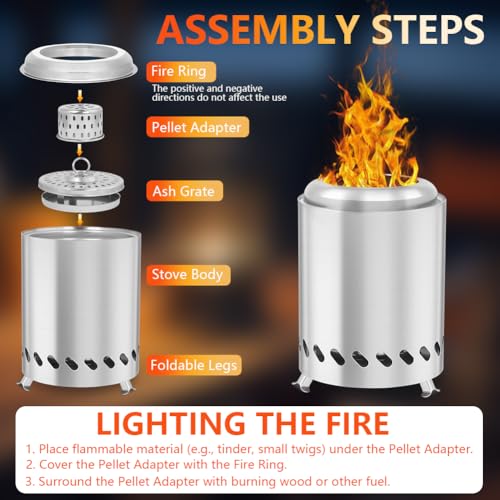 ASSEMBLY STEPS

Fire Ring
The positive and negative directions do not affect the use

Pellet Adapter

Ash Grate

Stove Body

Foldable Legs

LIGHTING THE FIRE
1. Place flammable material (e.g., tinder, small twigs) under the Pellet Adapter.
2. Cover the Pellet Adapter with the Fire Ring.
3. Surround the Pellet Adapter with burning wood or other fuel.