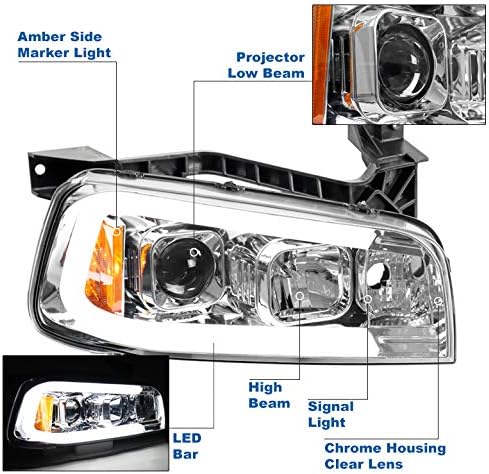 Amber Side Marker Light

Projector Low Beam

High Beam

Signal Light

LED Bar

Chrome Housing Clear Lens