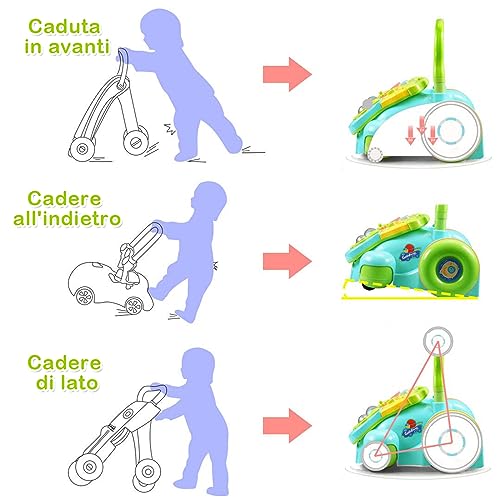 Caduta in avanti

Cadere all'indietro

Cadere di lato