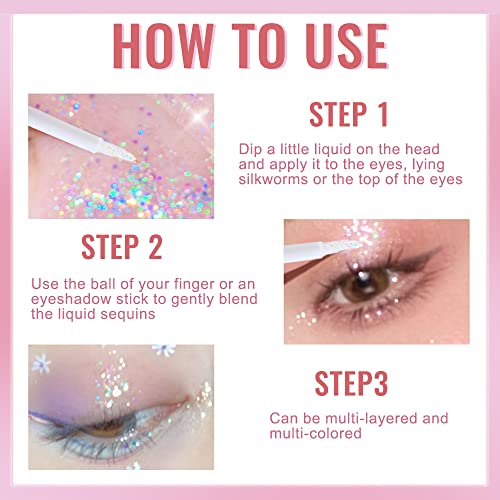 HOW TO USE

STEP 1

Dip a little liquid on the head and apply it to the eyes, lying silkworms or the top of the eyes

STEP 2

Use the ball of your finger or an eyeshadow stick to gently blend the liquid sequins

STEP3

Can be multi-layered and multi-colored