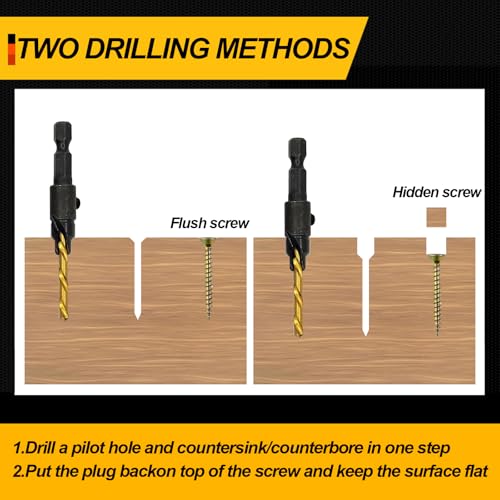 TWO DRILLING METHODS

Flush screw

Hidden screw

1.Drill a pilot hole and countersink/counterbore in one step
2.Put the plug backon top of the screw and keep the surface flat