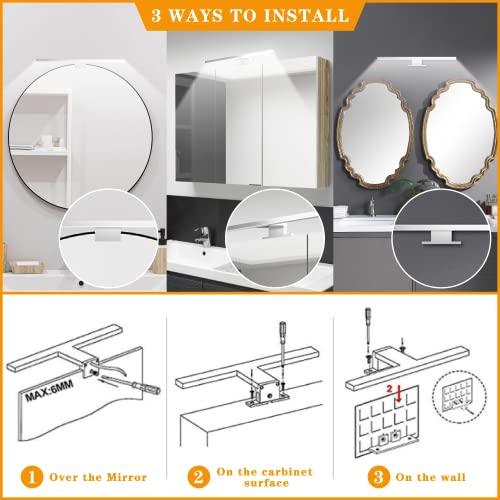 3 WAYS TO INSTALL

MAX:6MM

2

1 Over the Mirror

2 On the carbinet surface

3 On the wall