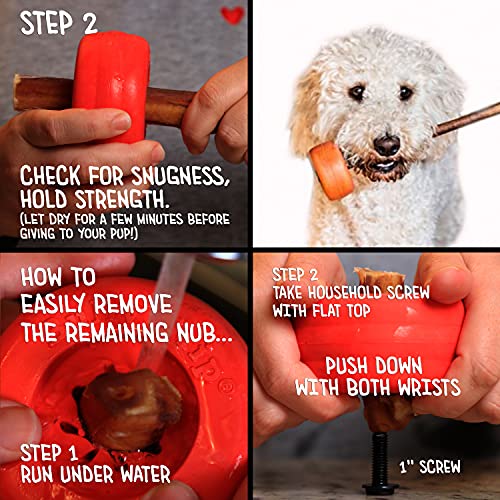 STEP 2

CHECK FOR SNUGNESS, HOLD STRENGTH.
(LET DRY FOR A FEW MINUTES BEFORE GIVING TO YOUR PUP!)

HOW TO EASILY REMOVE THE REMAINING NUB...

STEP 1
RUN UNDER WATER

STEP 2
TAKE HOUSEHOLD SCREW WITH FLAT TOP

PUSH DOWN WITH BOTH WRISTS

1" SCREW