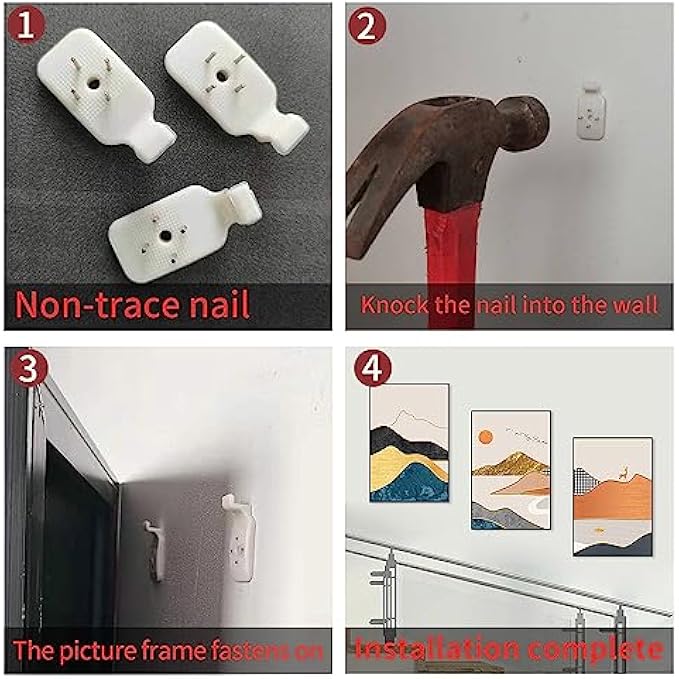 1
Non-trace nail

2
Knock the nail into the wall

3
The picture frame fastens on

4
Installation complete