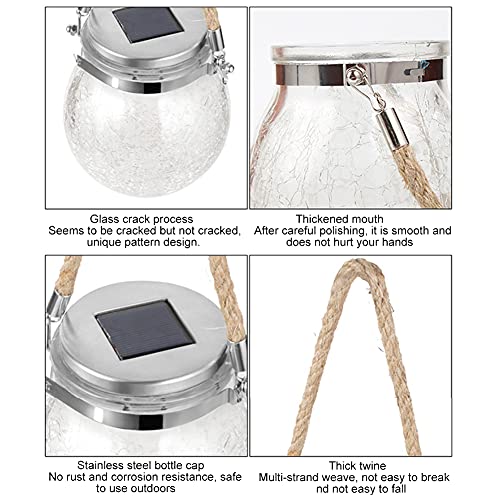 Glass crack process
Seems to be cracked but not cracked, unique pattern design.

Thickened mouth
After careful polishing, it is smooth and does not hurt your hands

Stainless steel bottle cap
No rust and corrosion resistance, safe to use outdoors

Thick twine
Multi-strand weave, not easy to break nd not easy to fall