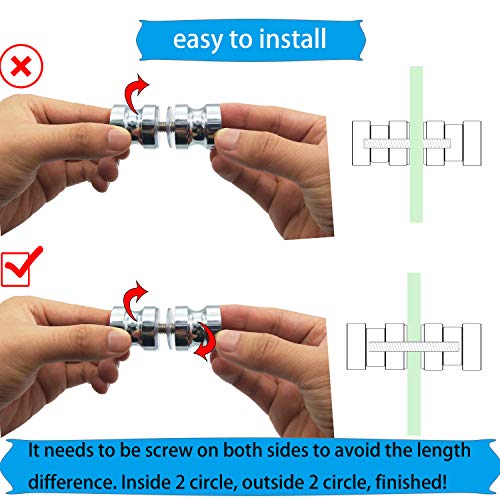 easy to install

It needs to be screw on both sides to avoid the length difference. Inside 2 circle, outside 2 circle, finished!