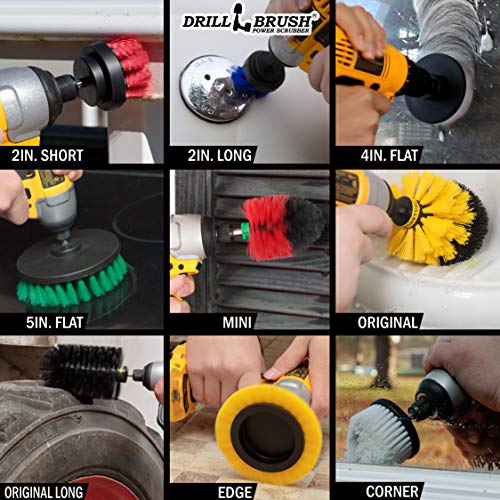 DRILL BRUSH®
POWER SCRUBBER

2IN. SHORT

2IN. LONG

4IN. FLAT

5IN. FLAT

MINI

ORIGINAL

ORIGINAL LONG

EDGE

CORNER