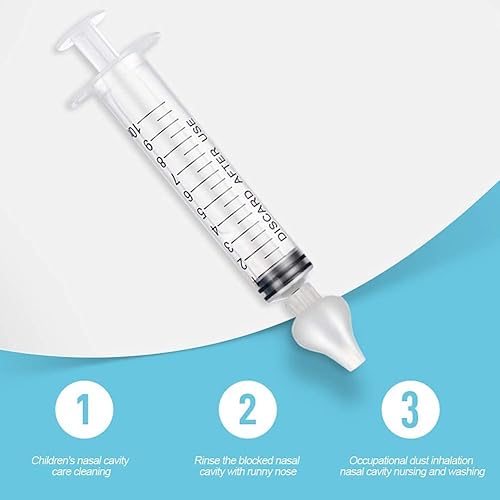 10
9
8
7
6
5
4
3
2
DISCARD AFTER USE

1

Children's nasal cavity care cleaning

2

Rinse the blocked nasal cavity with runny nose

3

Occupational dust inhalation nasal cavity nursing and washing