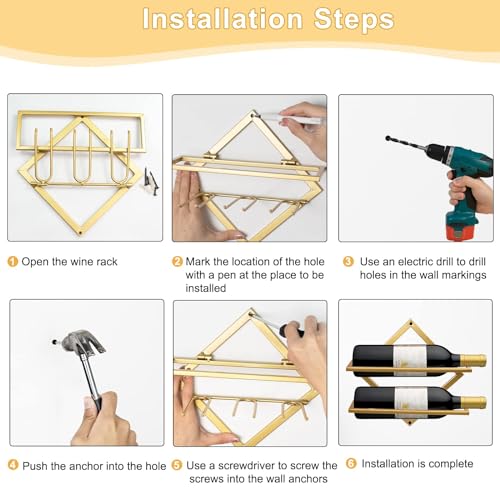 Installation Steps

1 Open the wine rack

2 Mark the location of the hole with a pen at the place to be installed

3 Use an electric drill to drill holes in the wall markings

4 Push the anchor into the hole

5 Use a screwdriver to screw the screws into the wall anchors

6 Installation is complete