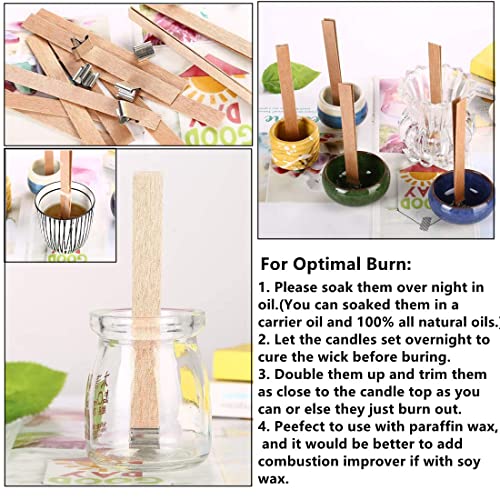 For Optimal Burn:

1. Please soak them over night in oil.(You can soaked them in a carrier oil and 100% all natural oils.)
2. Let the candles set overnight to cure the wick before buring.
3. Double them up and trim them as close to the candle top as you can or else they just burn out.
4. Peefect to use with paraffin wax, and it would be better to add combustion improver if with soy wax.