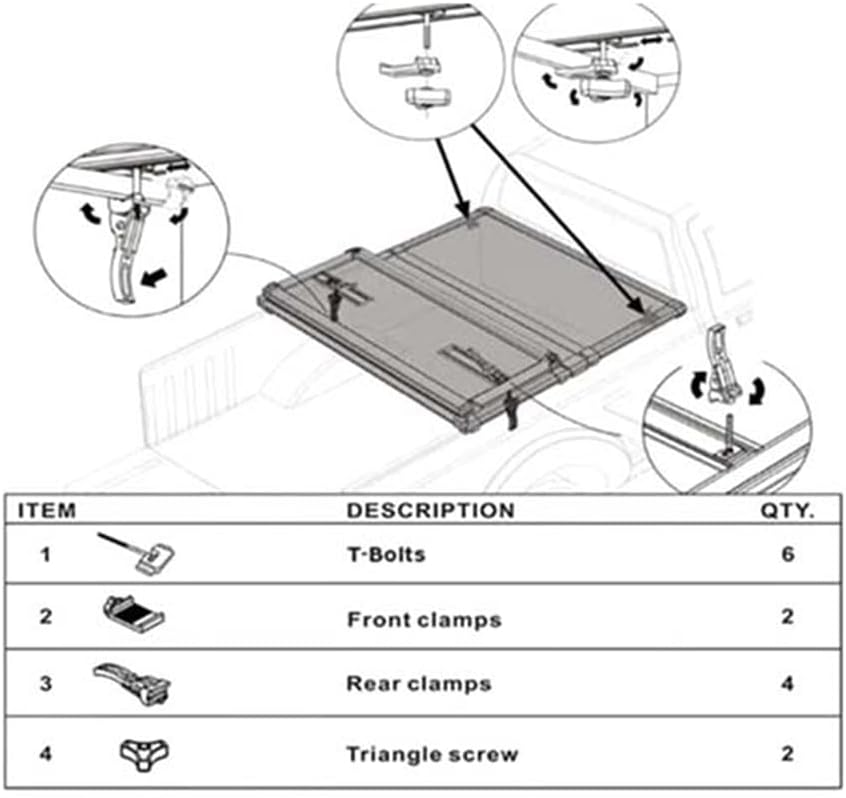 | ITEM | DESCRIPTION | QTY. |
|---|---|---|
| 1 | T-Bolts | 6 |
| 2 | Front clamps | 2 |
| 3 | Rear clamps | 4 |
| 4 | Triangle screw | 2 |