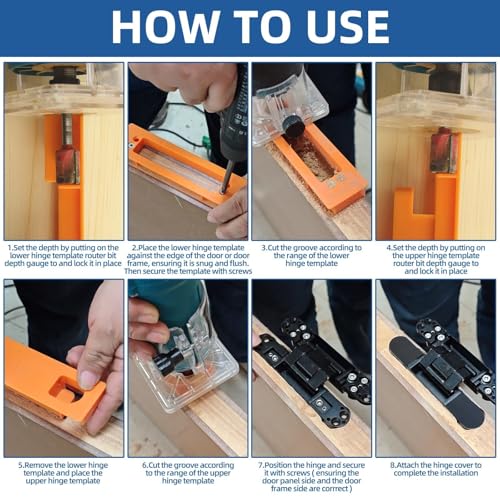 HOW TO USE

1.Set the depth by putting on the lower hinge template router bit depth gauge to and lock it in place

2.Place the lower hinge template against the edge of the door or door frame, ensuring it is snug and flush. Then secure the template with screws

3.Cut the groove according to the range of the lower hinge template

4.Set the depth by putting on the upper hinge template router bit depth gauge to and lock it in place

5.Remove the lower hinge template and place the upper hinge template

6.Cut the groove according to the range of the upper hinge template

7.Position the hinge and secure it with screws ( ensuring the door panel side and the door frame side are corrrect )

8.Attach the hinge cover to complete the installation